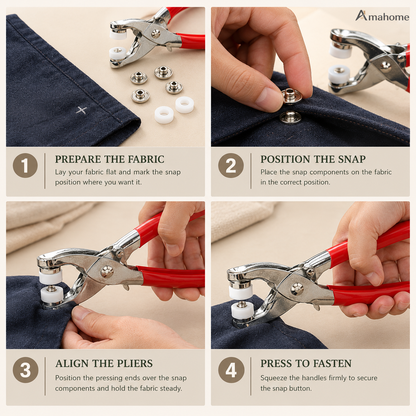 Amahome

1

PREPARE THE FABRIC

Lay your fabric flat and mark the snap position where you want it.

2

POSITION THE SNAP

Place the snap components on the fabric in the correct position.

3

ALIGN THE PLIERS

Position the pressing ends over the snap components and hold the fabric steady.

4

PRESS TO FASTEN

Squeeze the handles firmly to secure the snap button.