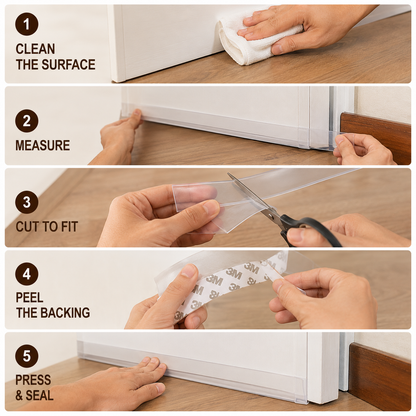 1
CLEAN
THE SURFACE

2
MEASURE

3
CUT TO FIT

4
PEEL
THE BACKING

3M 3M 3M 3M 3M 3M

5
PRESS
& SEAL